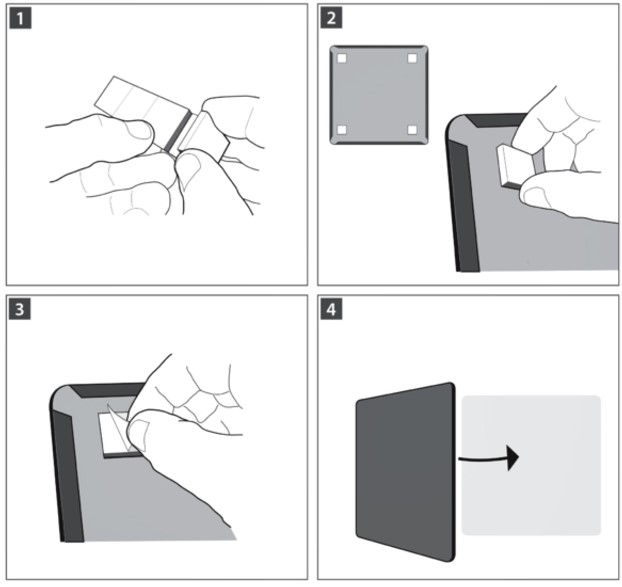 1

2

3

4