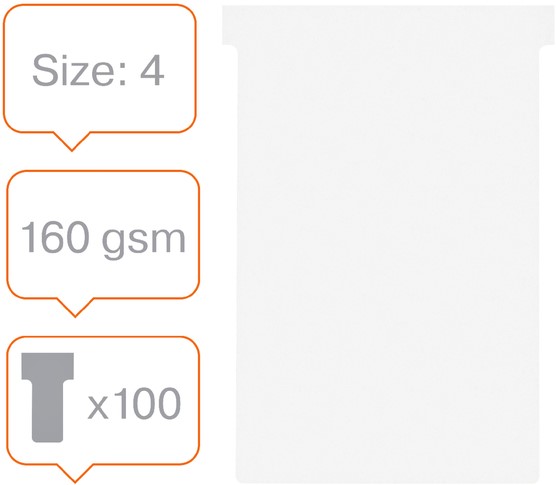 Size: 4

160 gsm

x100